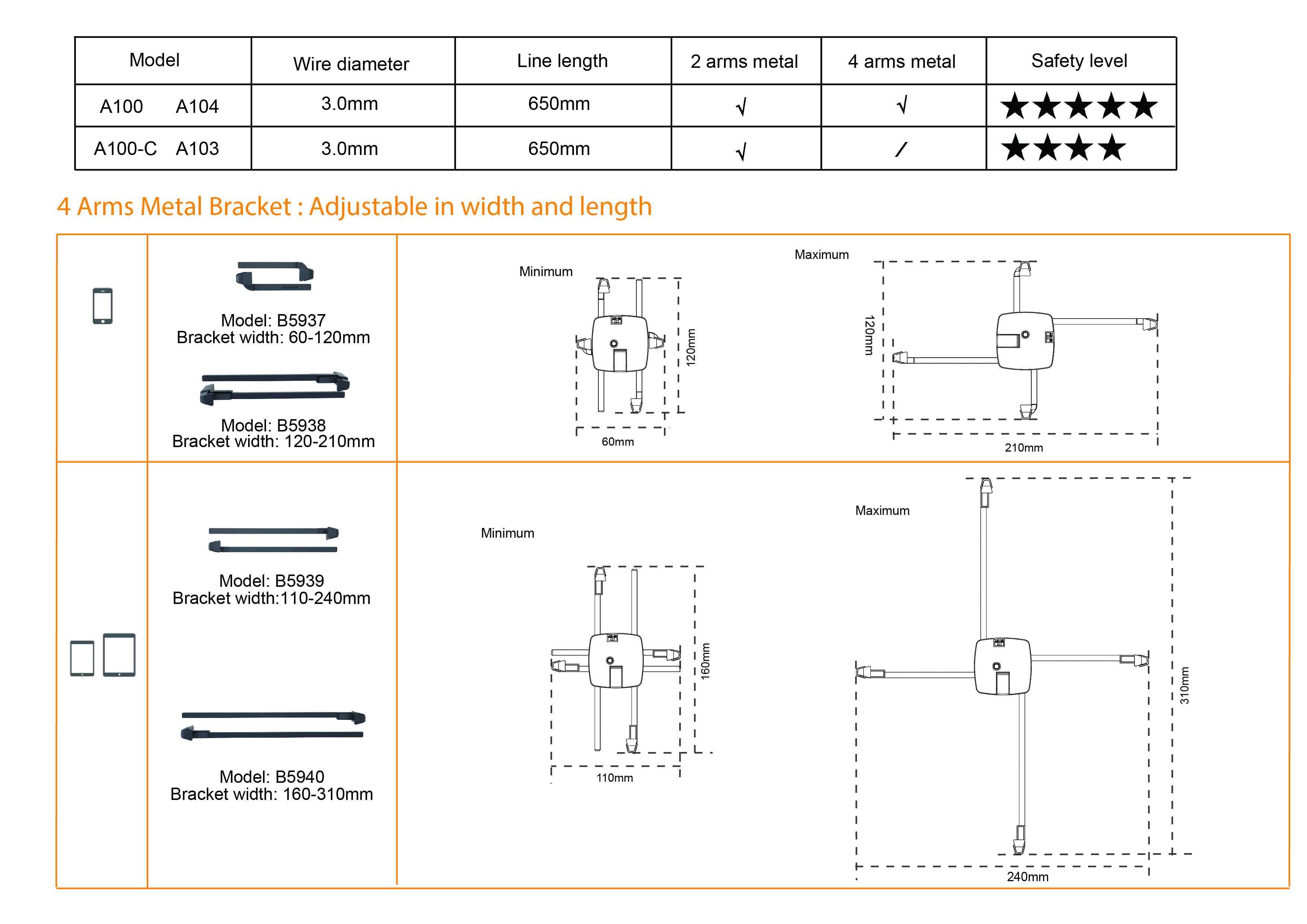 | Model | Wire diameter | Line length | 2 arms metal | 4 arms metal | Safety level |
|---|---|---|---|---|---|
| A100 A104 | 3.0mm | 650mm | √ | √ | ★★★★★ |
| A100-C A103 | 3.0mm | 650mm | √ | / | ★★★★ |

4 Arms Metal Bracket : Adjustable in width and length

Model: B5937
Bracket width: 60-120mm

Model: B5938
Bracket width: 120-210mm

Minimum

120mm

60mm

Maximum

120mm

210mm

Model: B5939
Bracket width:110-240mm

Model: B5940
Bracket width: 160-310mm

Minimum

160mm

110mm

Maximum

310mm

240mm